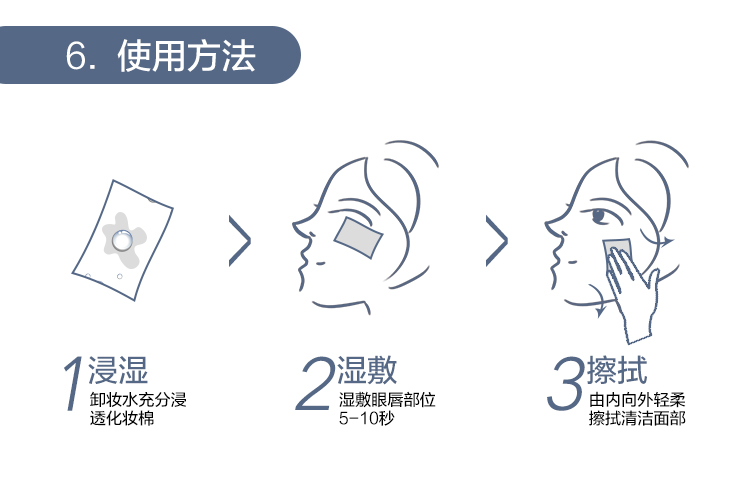 6. 使用方法

1 浸湿
卸妆水充分浸透化妆棉

2 湿敷
湿敷眼唇部位 5-10秒

3 擦拭
由内向外轻柔擦拭清洁面部